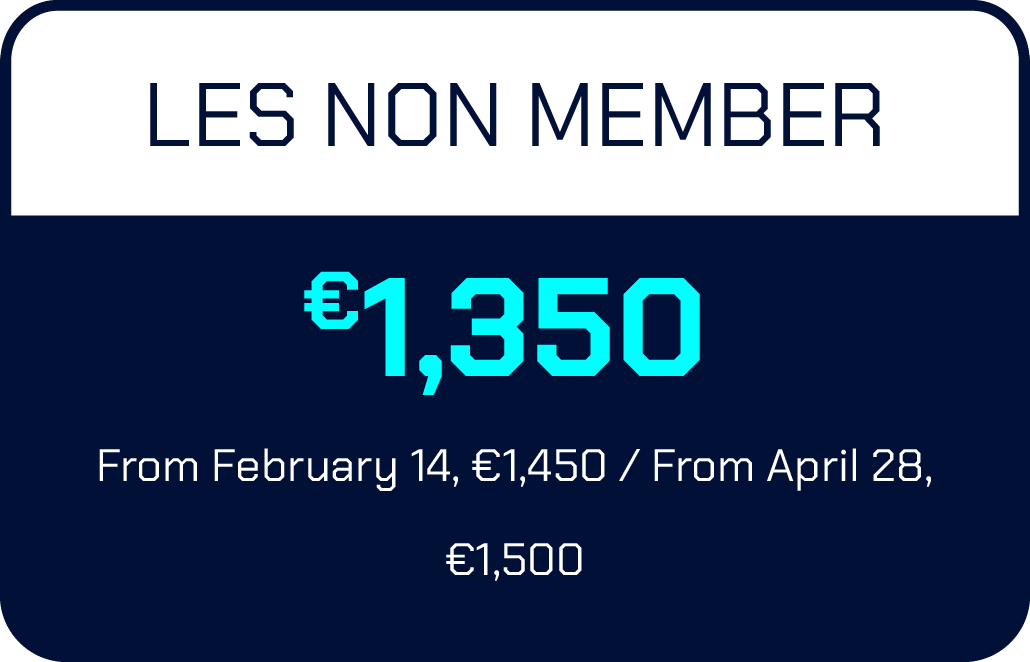 LES NON MEMBER

€1,350

From February 14, €1,450 / From April 28, €1,500