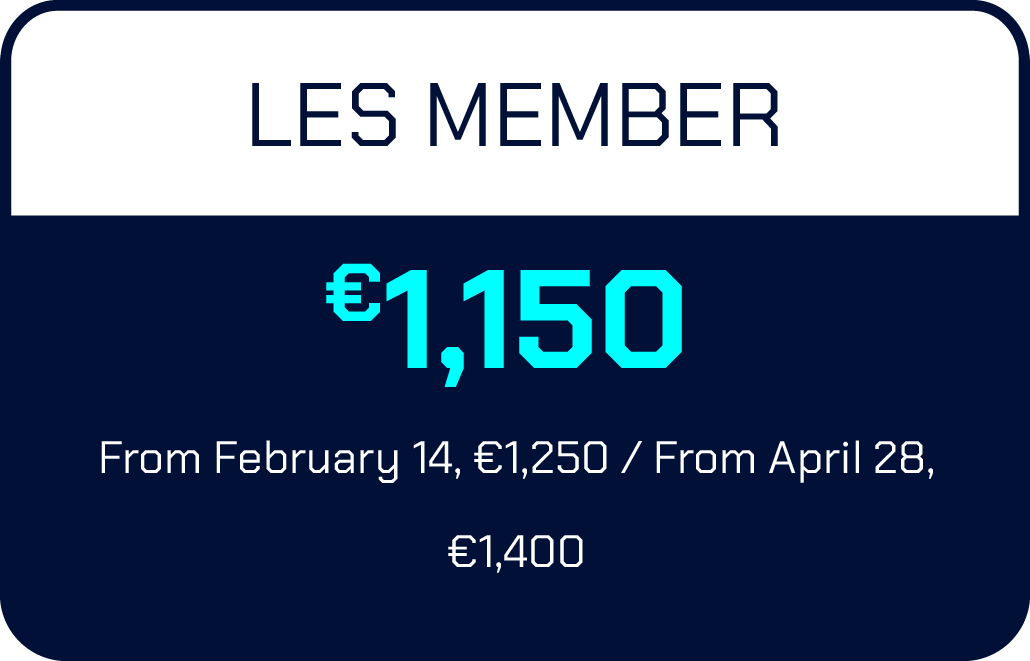 LES MEMBER

€1,150

From February 14, €1,250 / From April 28, €1,400